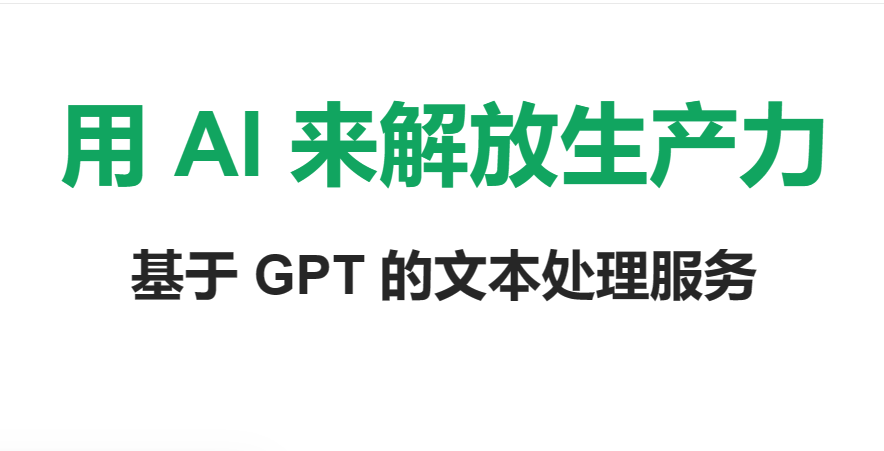 用 AI 来解放生产力

基于 GPT 的文本处理服务